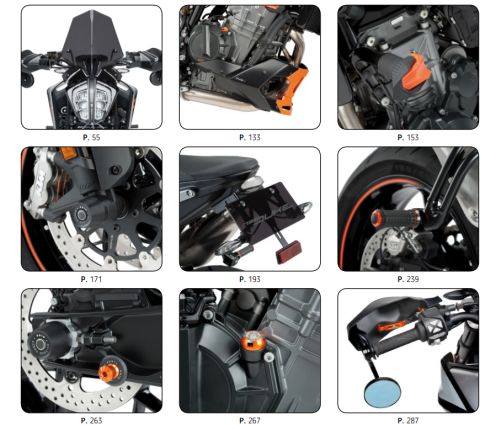 P. 55

P. 133

P. 153

P. 171

P. 193

P. 239

P. 263

P. 267

P. 287